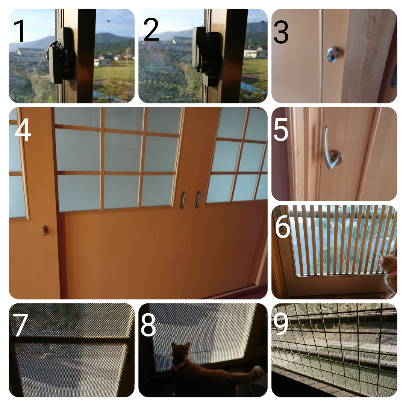 1
2
3
4
5
6
7
8
9