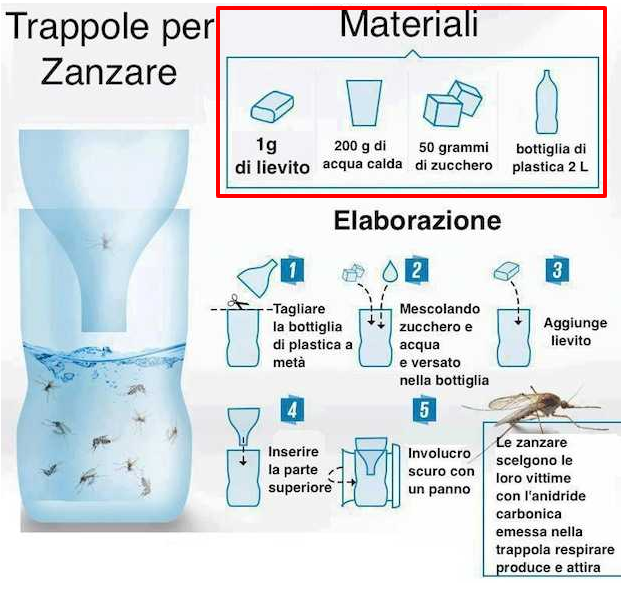 Trappole per Zanzare

Materiali

1g di lievito

200 g di acqua calda

50 grammi di zucchero

bottiglia di plastica 2 L

Elaborazione

1
Tagliare la bottiglia di plastica a metà

2
Mescolando zucchero e acqua e versato nella bottiglia

3
Aggiunge lievito

4
Inserire la parte superiore

5
Involucro scuro con un panno

Le zanzare scelgono le loro vittime con l'anidride carbonica emessa nella trappola respirare produce e attira