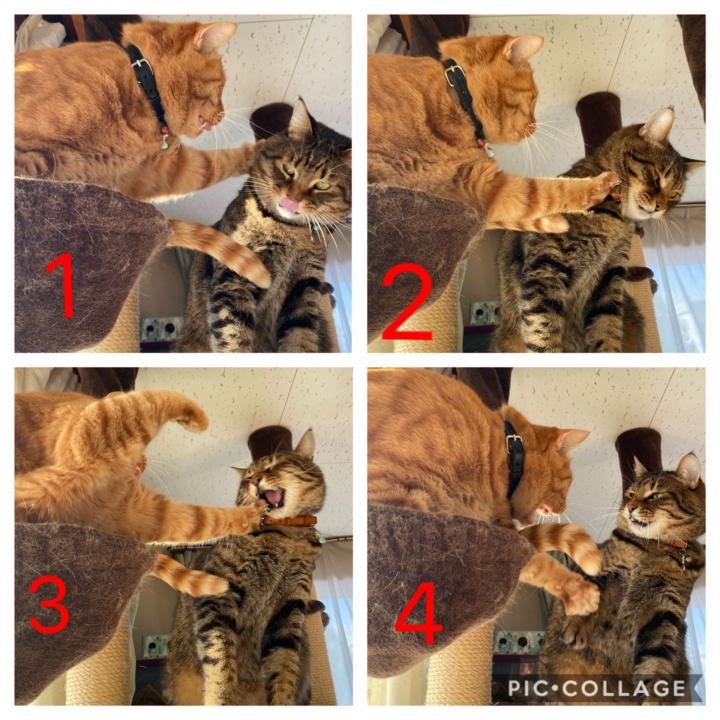 1

2

3

4

PIC•COLLAGE