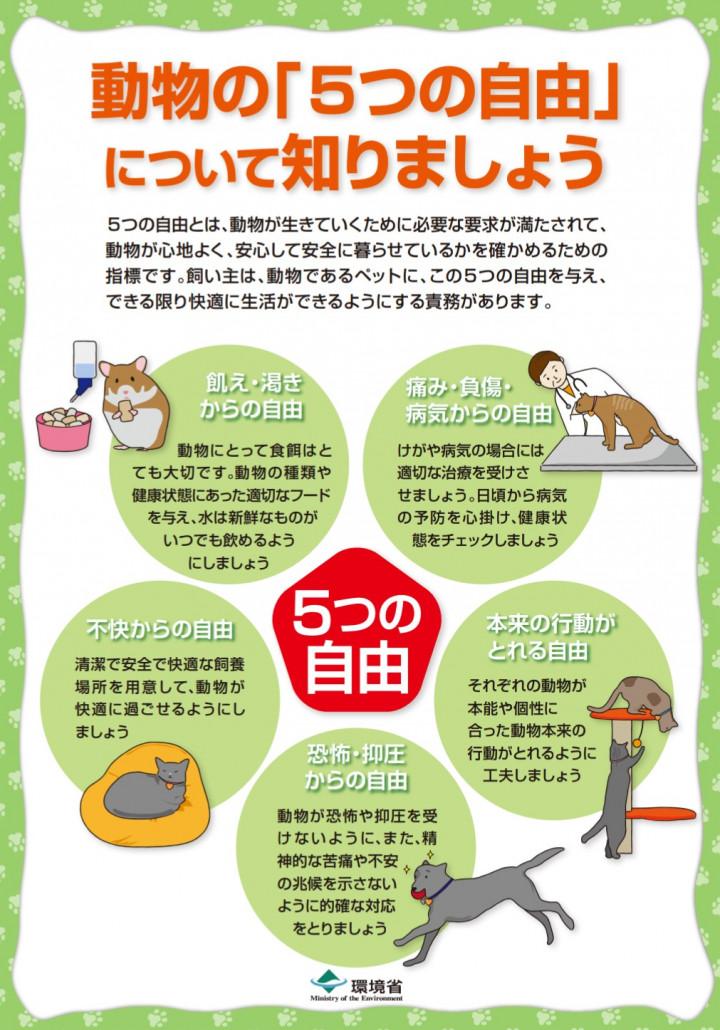 動物の「5つの自由」について知りましょう

5つの自由とは、動物が生きていくために必要な要求が満たされて、動物が心地よく、安心して安全に暮らせているかを確かめるための指標です。飼い主は、動物であるペットに、この5つの自由を与え、できる限り快適に生活ができるようにする責務があります。

飢え・渇きからの自由

動物にとって食餌はとても大切です。動物の種類や健康状態にあった適切なフードを与え、水は新鮮なものがいつでも飲めるようにしましょう

痛み・負傷・病気からの自由

けがや病気の場合には適切な治療を受けさせましょう。日頃から病気の予防を心掛け、健康状態をチェックしましょう

5つの自由

不快からの自由

清潔で安全で快適な飼養場所を用意して、動物が快適に過ごせるようにしましょう

本来の行動がとれる自由

それぞれの動物が本能や個性に合った動物本来の行動がとれるように工夫しましょう

恐怖・抑圧からの自由

動物が恐怖や抑圧を受けないように、また、精神的な苦痛や不安の兆候を示さないように的確な対応をとりましょう

環境省
Ministry of the Environment