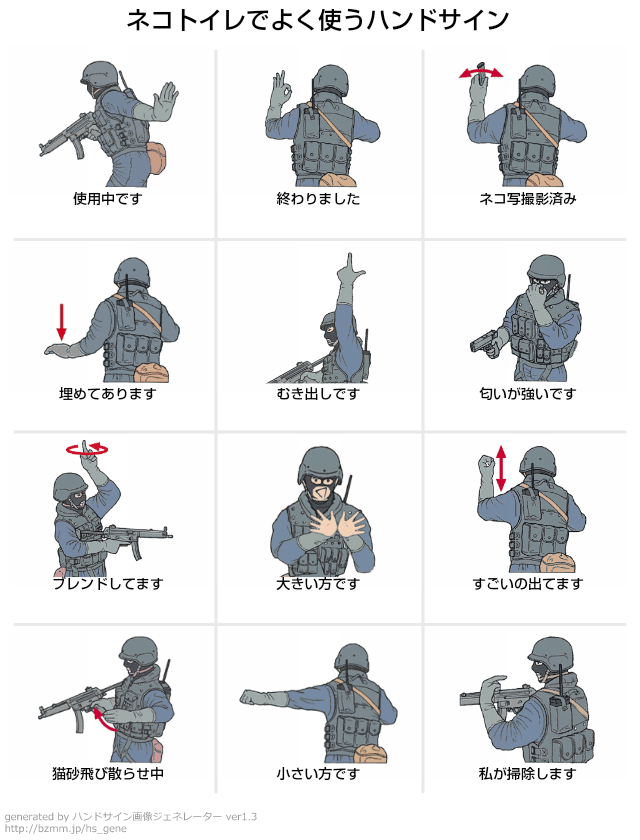 ネコトイレでよく使うハンドサイン

使用中です

終わりました

ネコ写撮影済み

埋めてあります

むき出しです

匂いが強いです

ブレンドしてます

大きい方です

すごいの出てます

猫砂飛び散らせ中

小さい方です

私が掃除します

generated by ハンドサイン画像ジェネレーター ver1.3
http://bzmm.jp/hs_gene