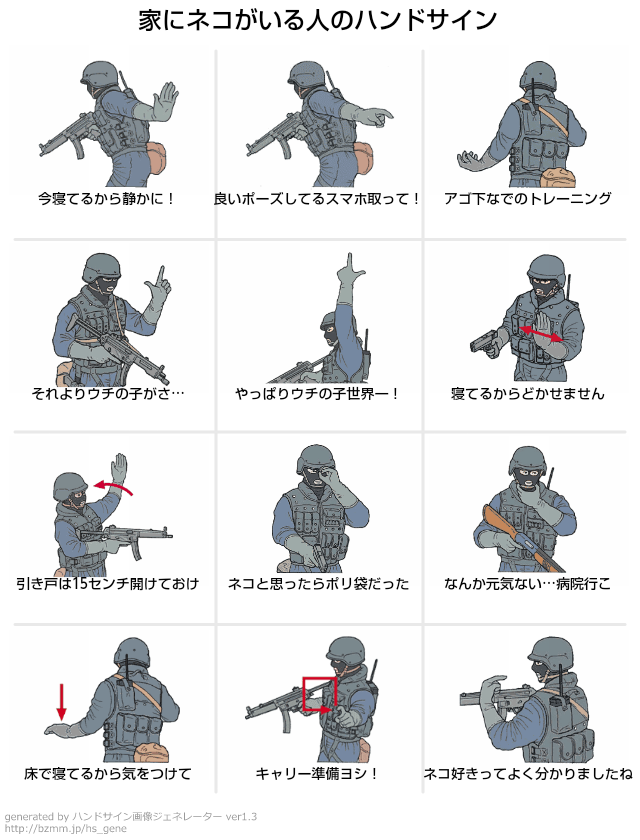 家にネコがいる人のハンドサイン

今寝てるから静かに！

良いポーズしてるスマホ取って！

アゴ下なでのトレーニング

それよりウチの子がさ…

やっぱりウチの子世界一！

寝てるからどかせません

引き戸は15センチ開けておけ

ネコと思ったらポリ袋だった

なんか元気ない…病院行こ

床で寝てるから気をつけて

キャリー準備ヨシ！

ネコ好きってよく分かりましたね

generated by ハンドサイン画像ジェネレーター ver1.3
http://bzmm.jp/hs_gene