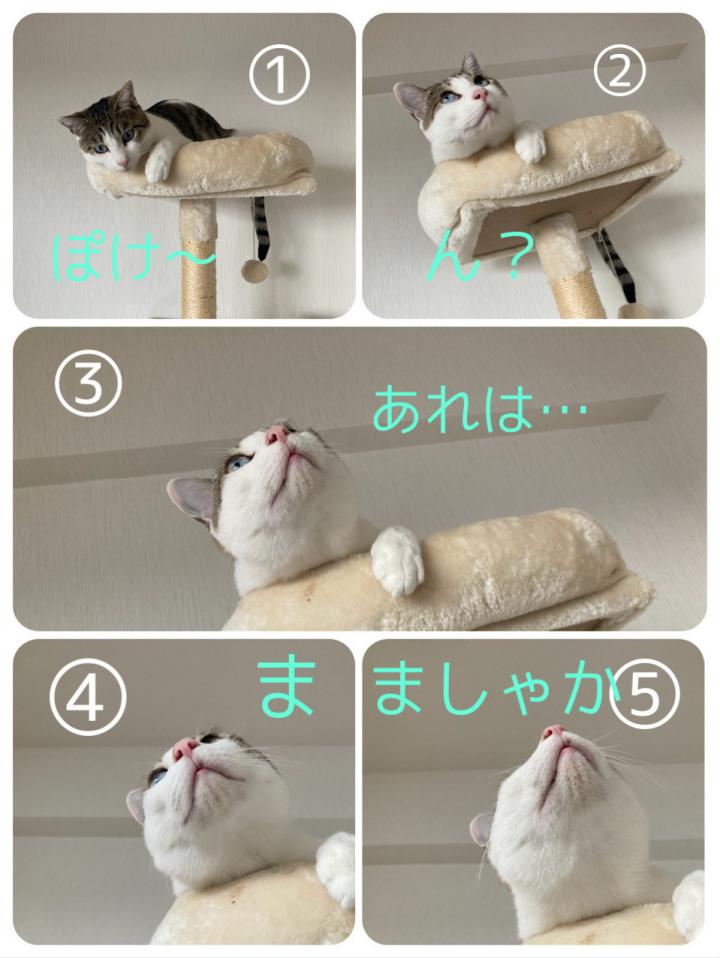 ①
ぽけ〜

②
ん？

③
あれは…

④
ま

ましゃか
⑤