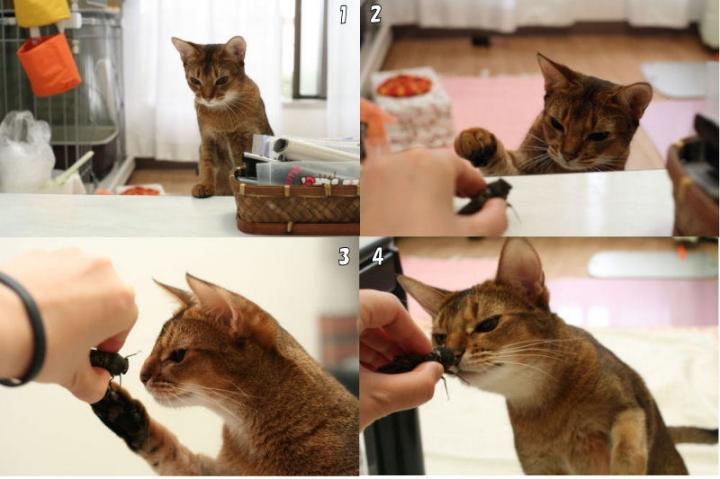 1
2
3
4