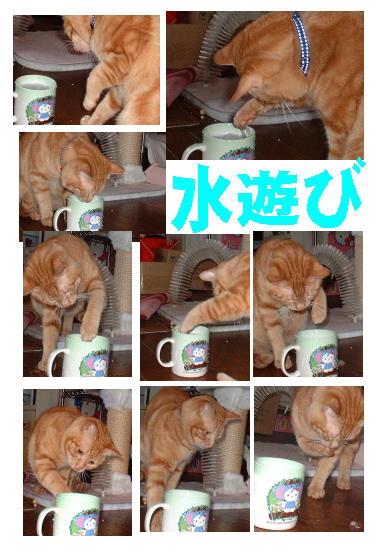 水遊び