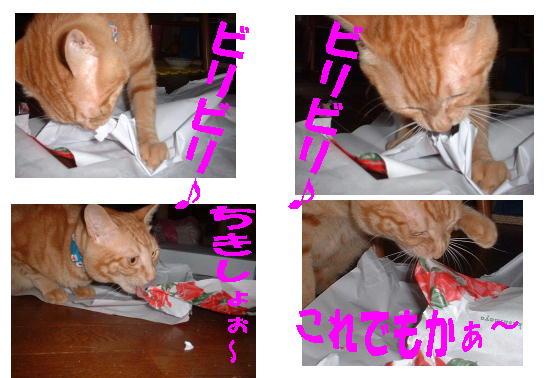 ビリビリ♪

ビリビリ♪

ちきしょぉ～

これでもかぁ～