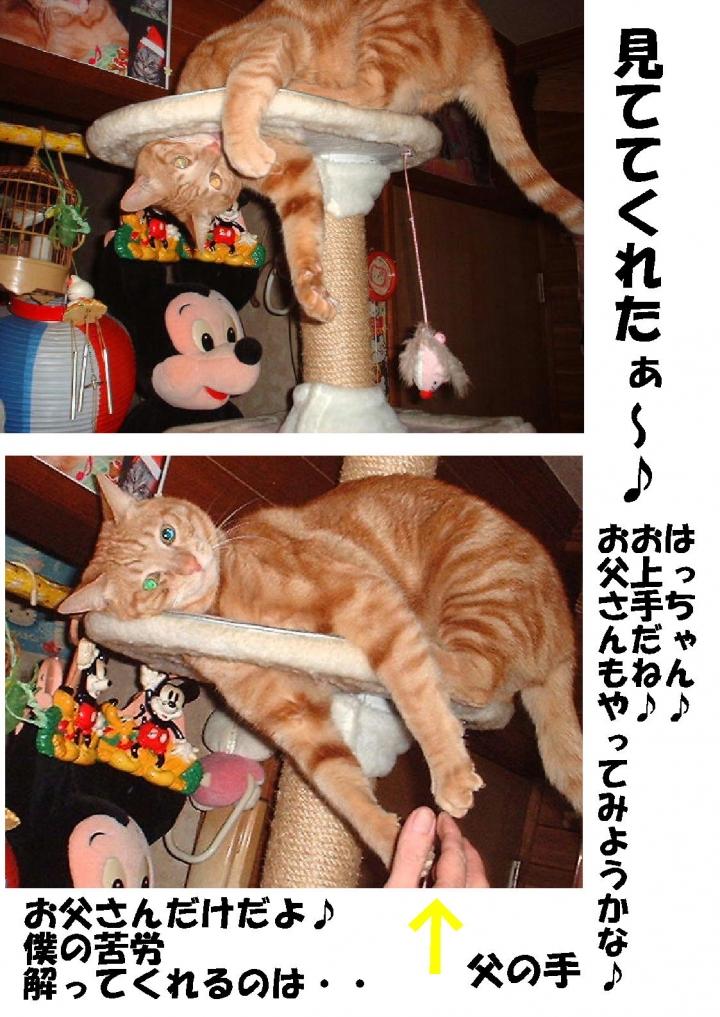 見ててくれたぁ～♪

はっちゃん♪
お上手だね♪
お父さんもやってみようかな♪

お父さんだけだよ♪
僕の苦労
解ってくれるのは・・

↑
父の手