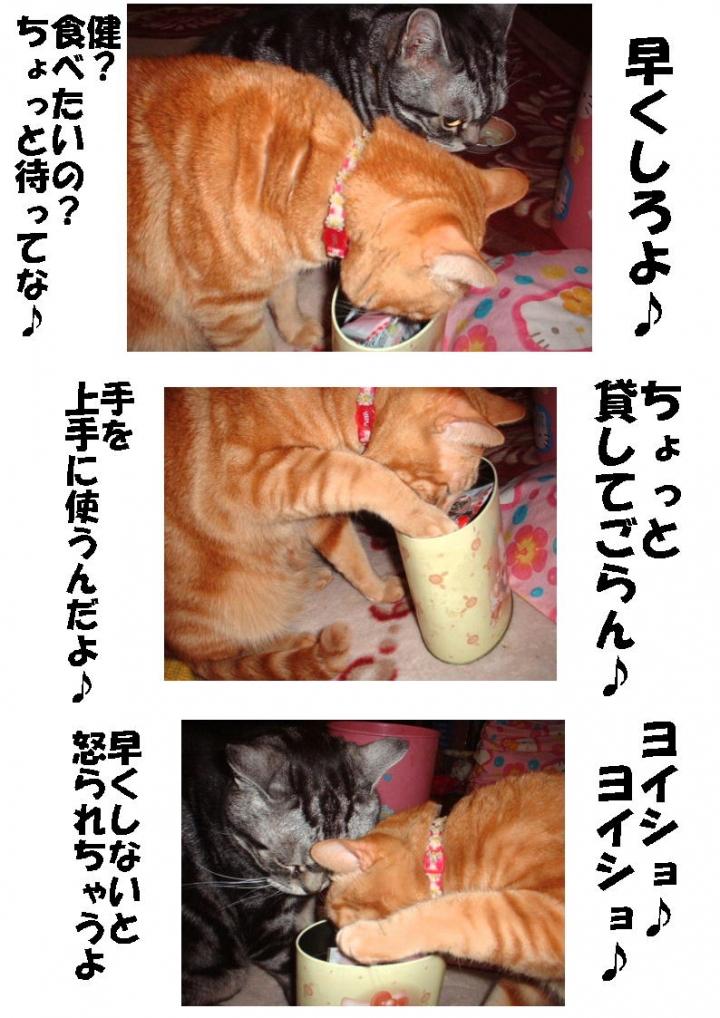 早くしろよ♪

健？
食べたいの？
ちょっと待ってな♪

ちょっと
貸してごらん♪

手を
上手に使うんだよ♪

ヨイショ♪
ヨイショ♪

早くしないと
怒られちゃうよ